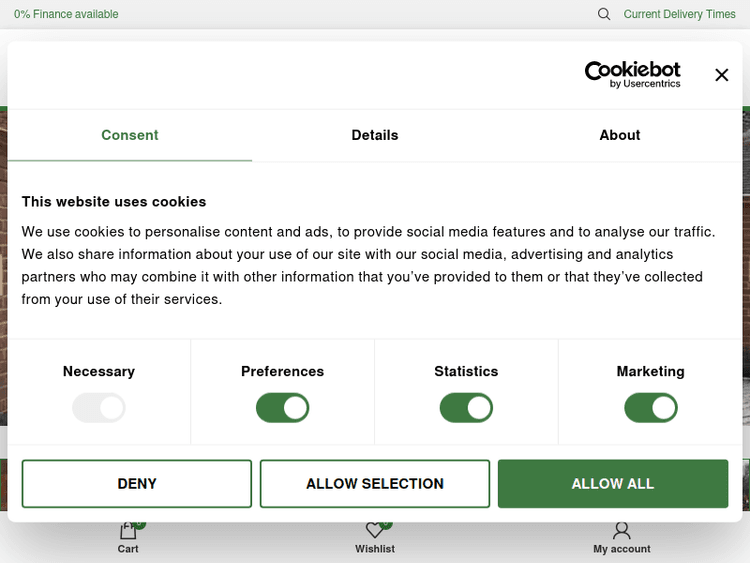 0% Finance available

Current Delivery Times

Cookiebot
by Usercentrics

Consent

Details

About

This website uses cookies

We use cookies to personalise content and ads, to provide social media features and to analyse our traffic. We also share information about your use of our site with our social media, advertising and analytics partners who may combine it with other information that you've provided to them or that they've collected from your use of their services.

Necessary

Preferences

Statistics

Marketing

DENY

ALLOW SELECTION

ALLOW ALL

Cart

Wishlist

My account